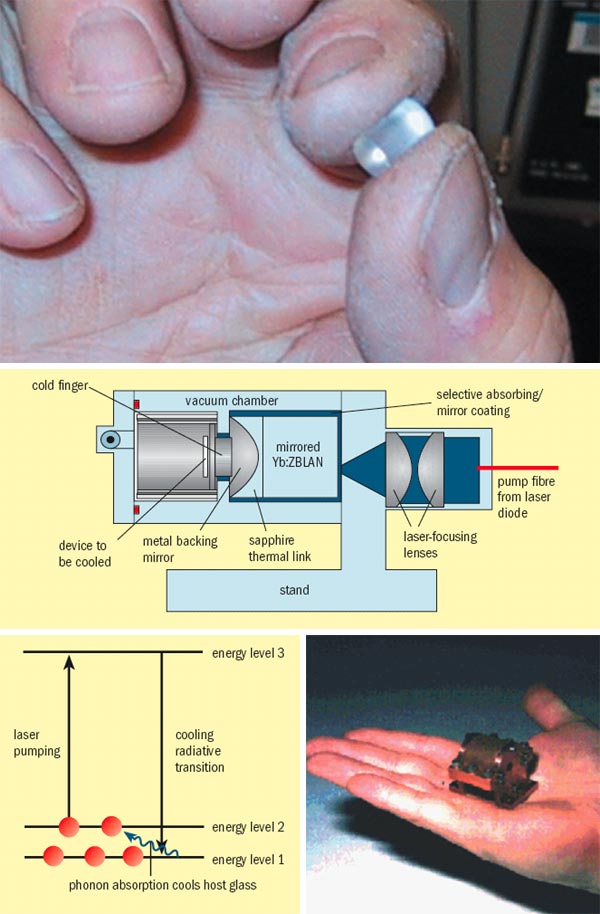 cold finger

vacuum chamber

selective absorbing/ mirror coating

mirrored Yb:ZBLAN

pump fibre from laser diode

device to be cooled

metal backing mirror

sapphire thermal link

laser-focusing lenses

stand

energy level 3

laser pumping

cooling radiative transition

energy level 2

energy level 1

phonon absorption cools host glass