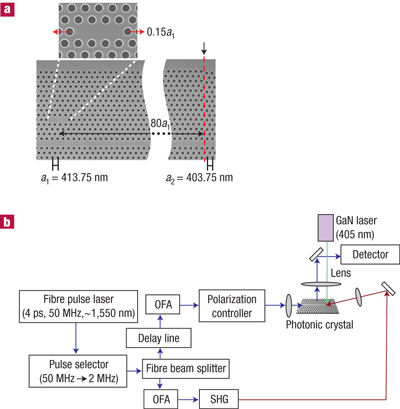 a

$0.15a_1$

$80a_1$

$a_1 = 413.75$ nm

$a_2 = 403.75$ nm

b

GaN laser (405 nm)

Detector

Lens

Fibre pulse laser (4 ps, 50 MHz,~1,550 nm)

OFA

Polarization controller

Photonic crystal

Delay line

Pulse selector (50 MHz → 2 MHz)

Fibre beam splitter

OFA

SHG